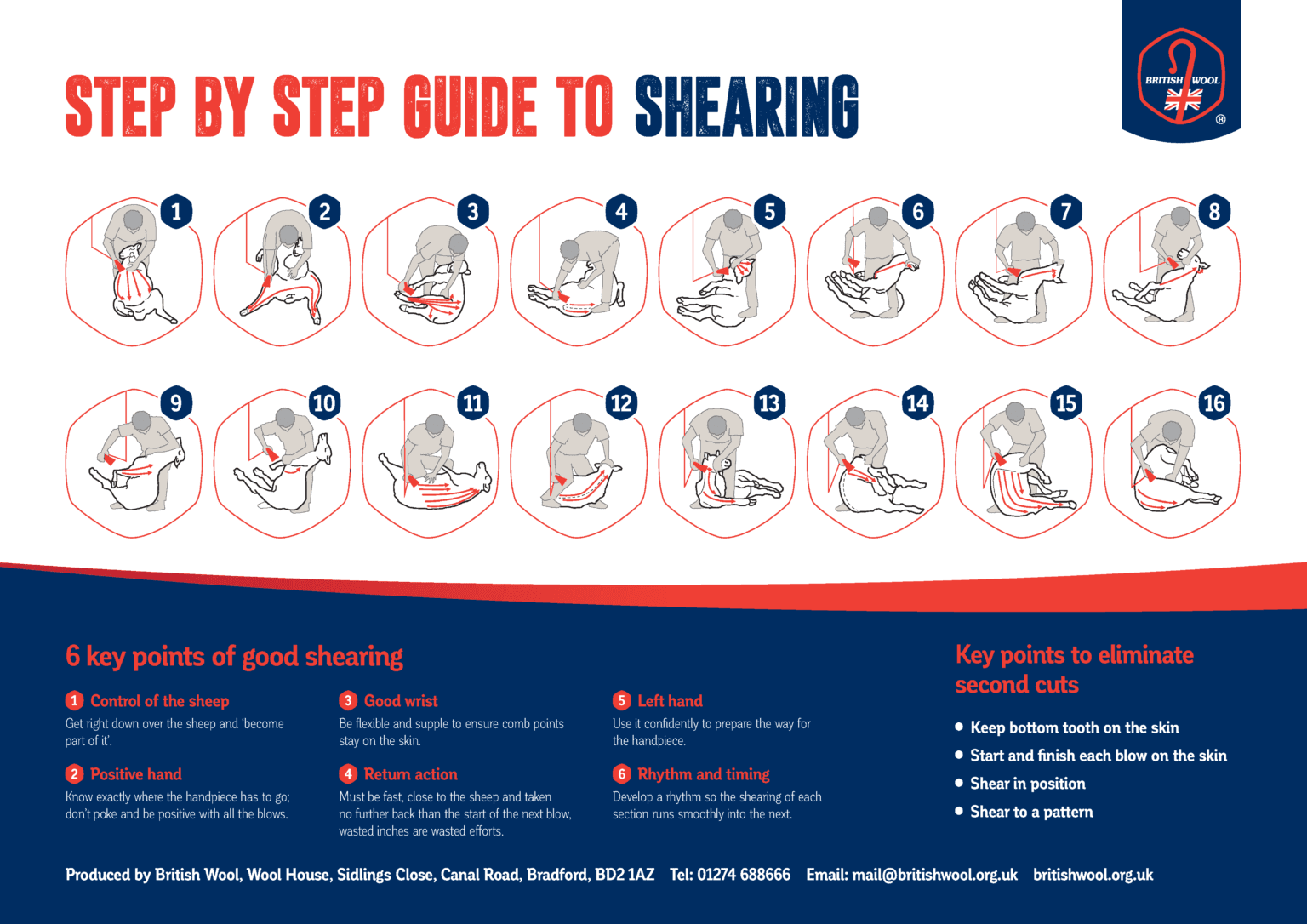 STEP BY STEP GUIDE TO SHEARING

BRITISH WOOL ®

1 2 3 4 5 6 7 8

9 10 11 12 13 14 15 16

6 key points of good shearing

1 Control of the sheep
Get right down over the sheep and 'become part of it'.

2 Positive hand
Know exactly where the handpiece has to go; don't poke and be positive with all the blows.

3 Good wrist
Be flexible and supple to ensure comb points stay on the skin.

4 Return action
Must be fast, close to the sheep and taken no further back than the start of the next blow, wasted inches are wasted efforts.

5 Left hand
Use it confidently to prepare the way for the handpiece.

6 Rhythm and timing
Develop a rhythm so the shearing of each section runs smoothly into the next.

Key points to eliminate second cuts

• Keep bottom tooth on the skin
• Start and finish each blow on the skin
• Shear in position
• Shear to a pattern

Produced by British Wool, Wool House, Sidlings Close, Canal Road, Bradford, BD2 1AZ Tel: 01274 688666 Email: mail@britishwool.org.uk britishwool.org.uk